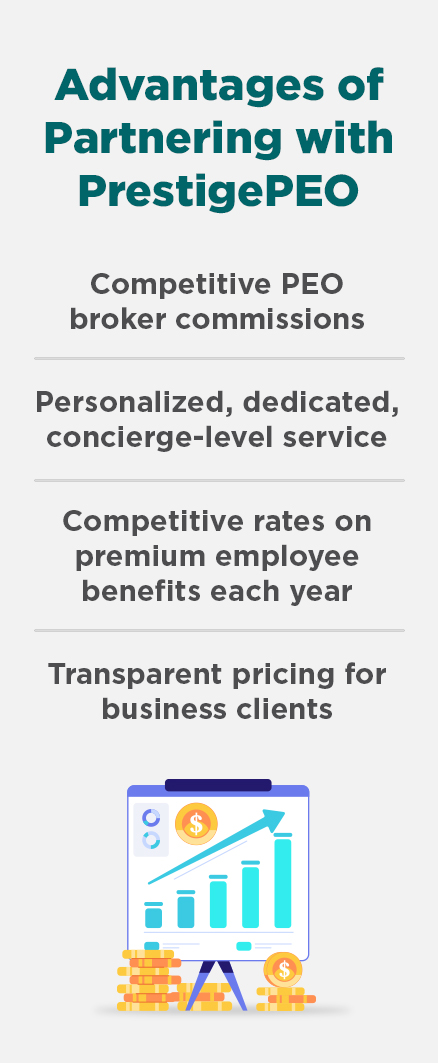 Advantages of Partnering with PrestigePEO

Competitive PEO broker commissions

Personalized, dedicated, concierge-level service

Competitive rates on premium employee benefits each year

Transparent pricing for business clients

$

$